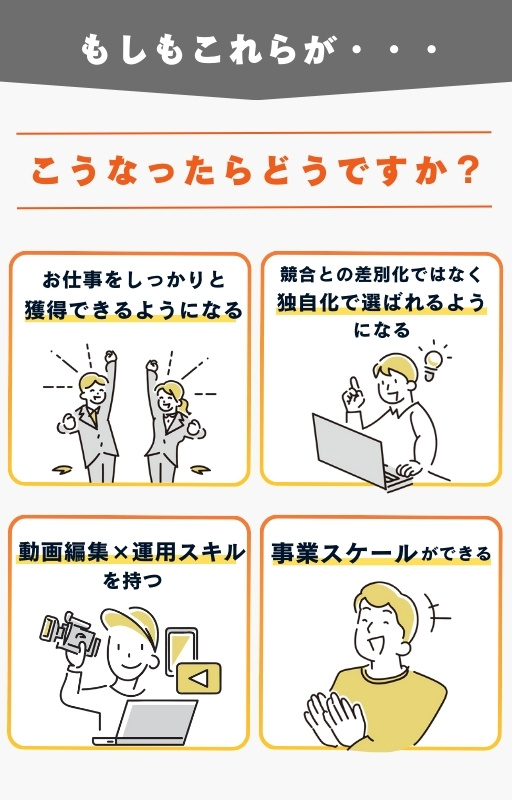 もしもこれらが・・・

こうなったらどうですか？

お仕事をしっかりと獲得できるようになる

競合との差別化ではなく独自化で選ばれるようになる

動画編集×運用スキルを持つ

事業スケールができる